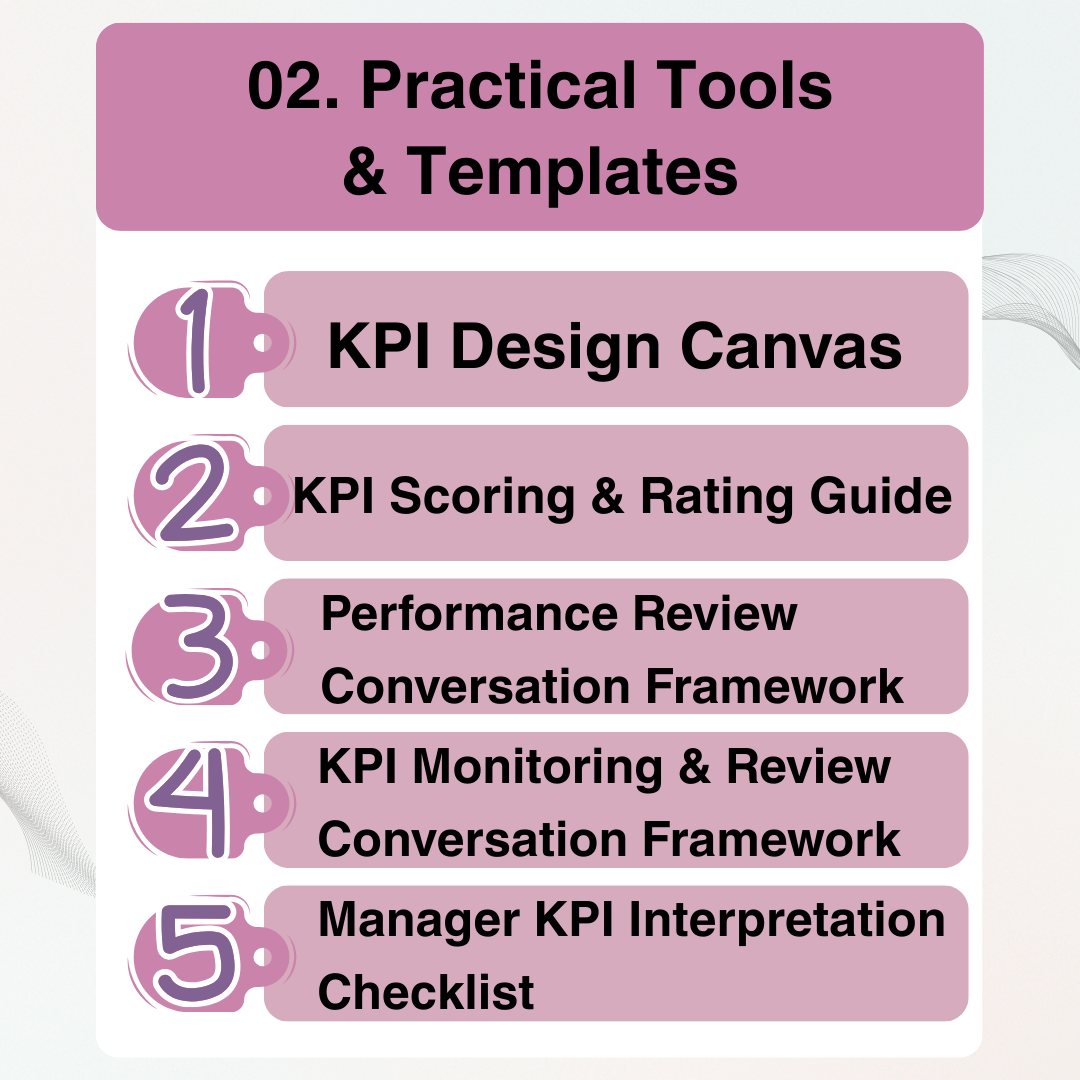 02. Practical Tools & Templates

1 KPI Design Canvas

2 KPI Scoring & Rating Guide

3 Performance Review Conversation Framework

4 KPI Monitoring & Review Conversation Framework

5 Manager KPI Interpretation Checklist